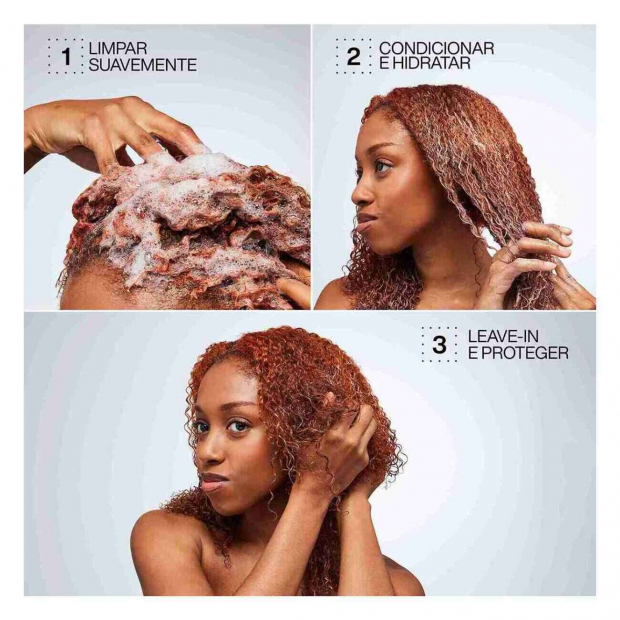 1 LIMPAR SUAVEMENTE

2 CONDICIONAR E HIDRATAR

3 LEAVE-IN E PROTEGER