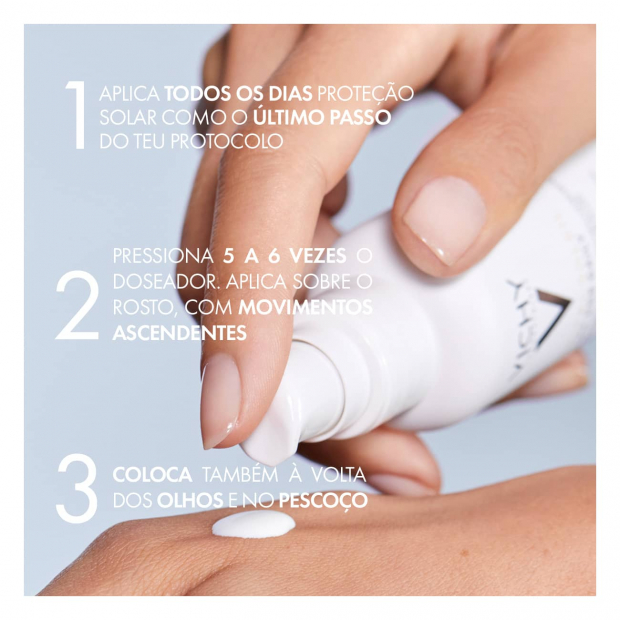 1 APLICA TODOS OS DIAS PROTEÇÃO SOLAR COMO O ÚLTIMO PASSO DO TEU PROTOCOLO

2 PRESSIONA 5 A 6 VEZES O DOSEADOR. APLICA SOBRE O ROSTO, COM MOVIMENTOS ASCENDENTES

3 COLOCA TAMBÉM À VOLTA DOS OLHOS E NO PESCOÇO

VICHY